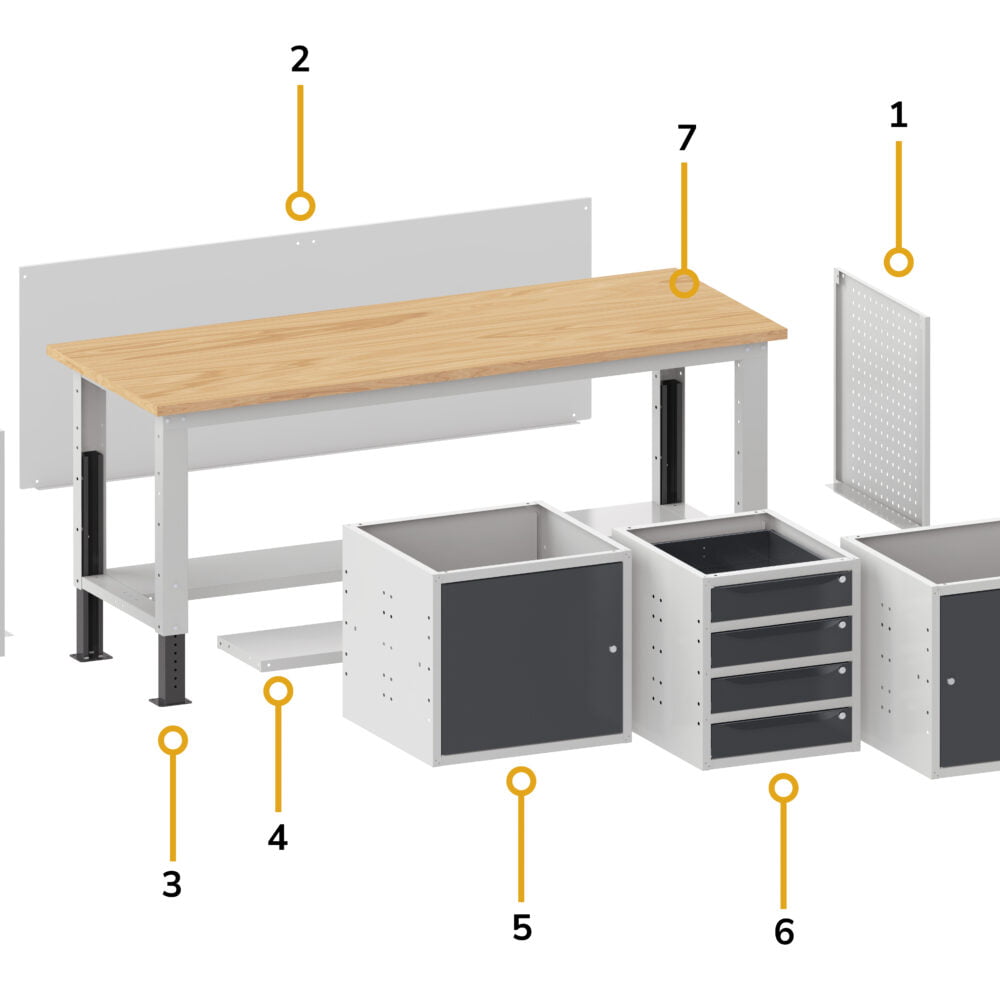 2
7
1
3
4
5
6