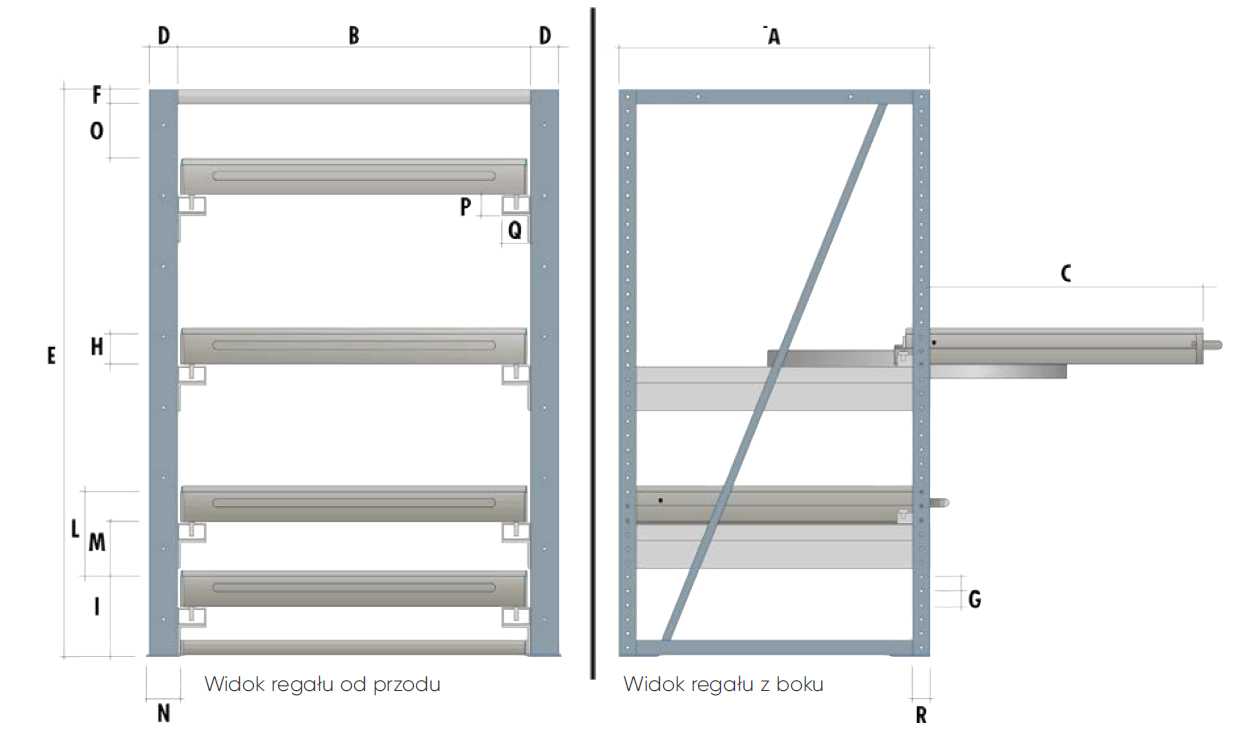 D B D
F
O
P
Q
E
H
L
M
I
N
Widok regału od przodu

A
C
G
R
Widok regału z boku